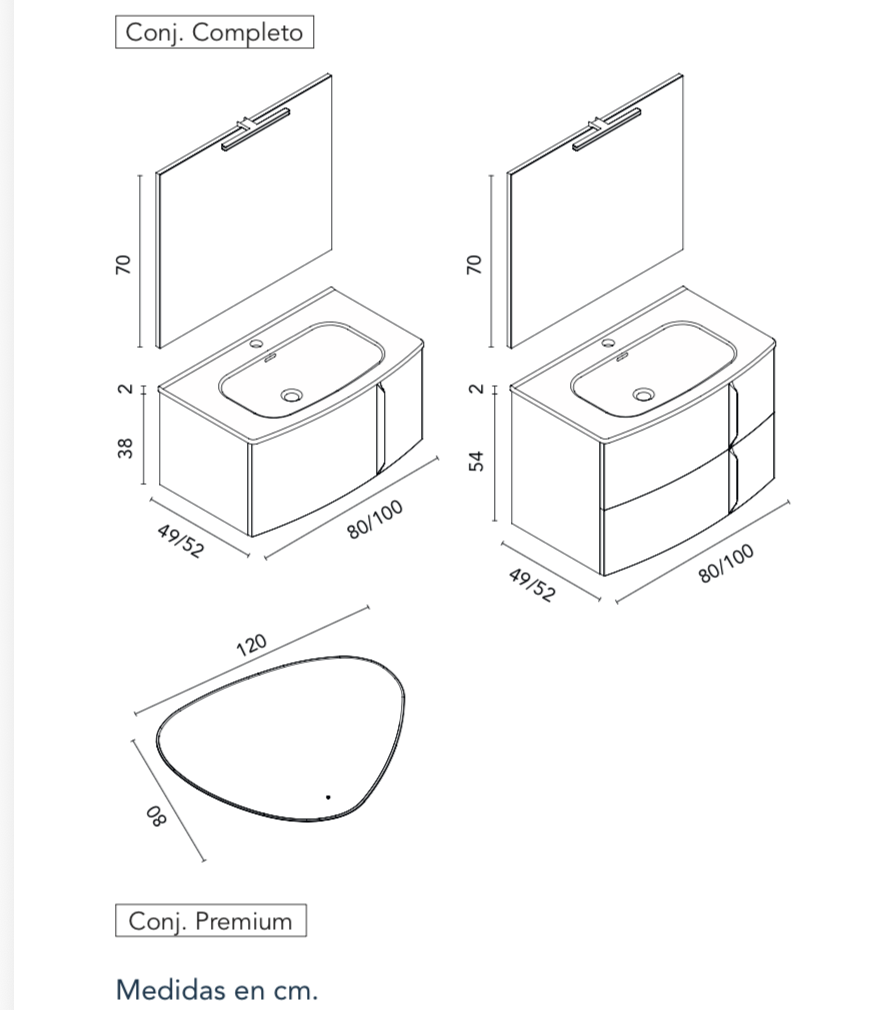 Conj. Completo

70

2

38

49/52

80/100

70

2

54

49/52

80/100

120

80

Conj. Premium

Medidas en cm.