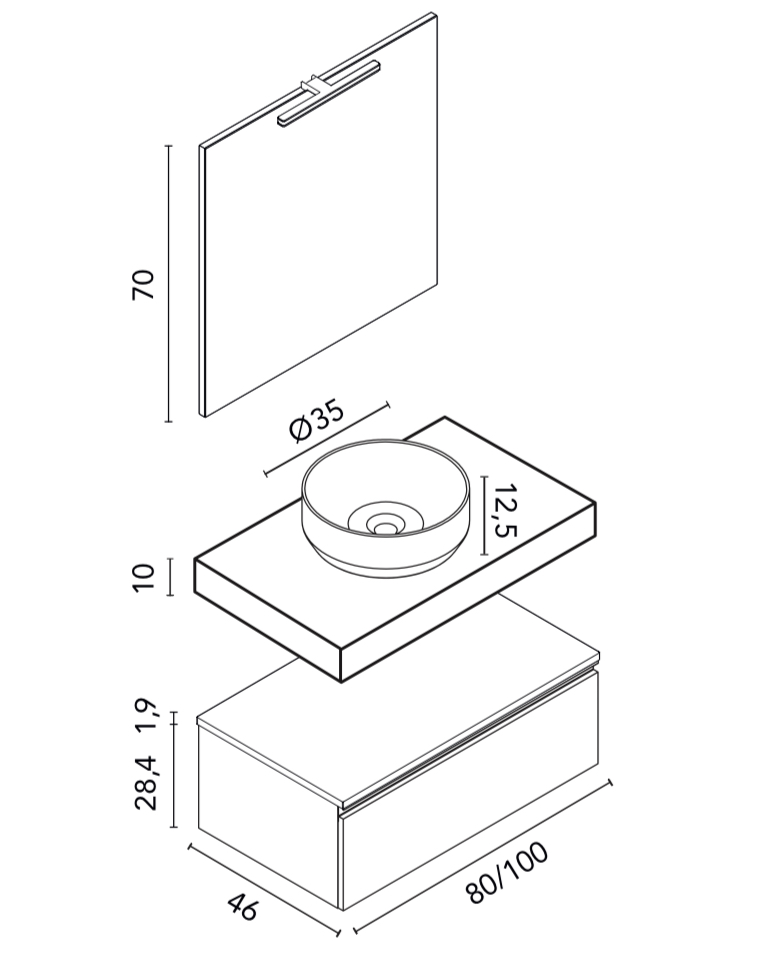 70

Ø35

12,5

10

1,9

28,4

46

80/100